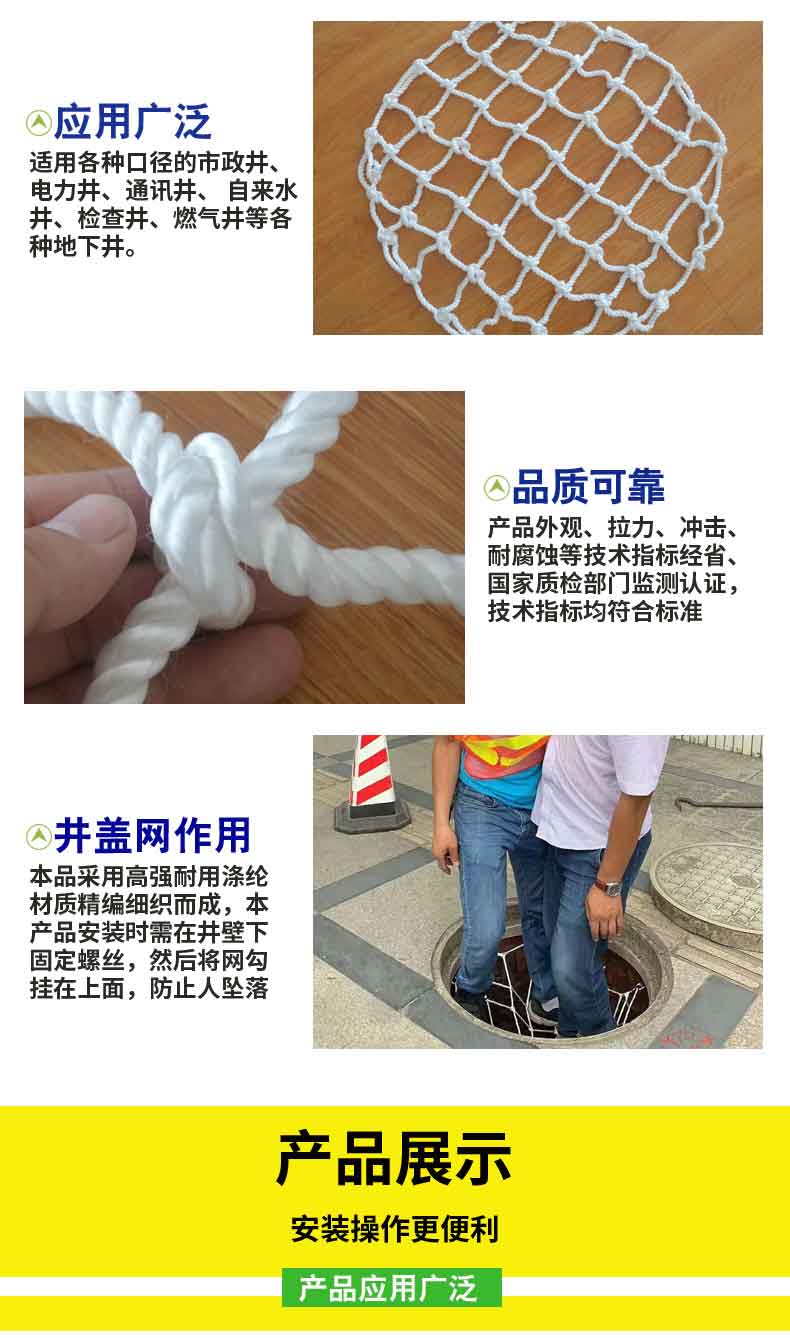 应用广泛

适用各种口径的市政井、电力井、通讯井、 自来水井、检查井、燃气井等各种地下井。

品质可靠

产品外观、拉力、冲击、耐腐蚀等技术指标经省、国家质检部门监测认证，技术指标均符合标准

井盖网作用

本品采用高强耐用涤纶材质精编细织而成，本产品安装时需在井壁下固定螺丝，然后将网勾挂在上面，防止人坠落

产品展示

安装操作更便利

产品应用广泛